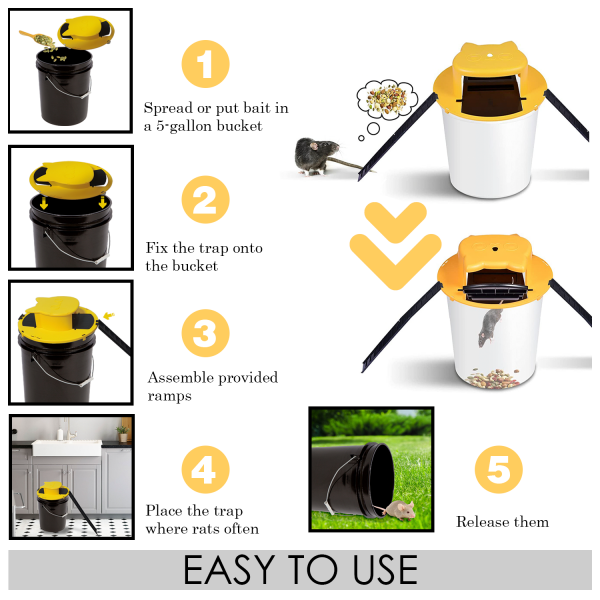 1

Spread or put bait in a 5-gallon bucket

2

Fix the trap onto the bucket

3

Assemble provided ramps

4

Place the trap where rats often

5

Release them

EASY TO USE