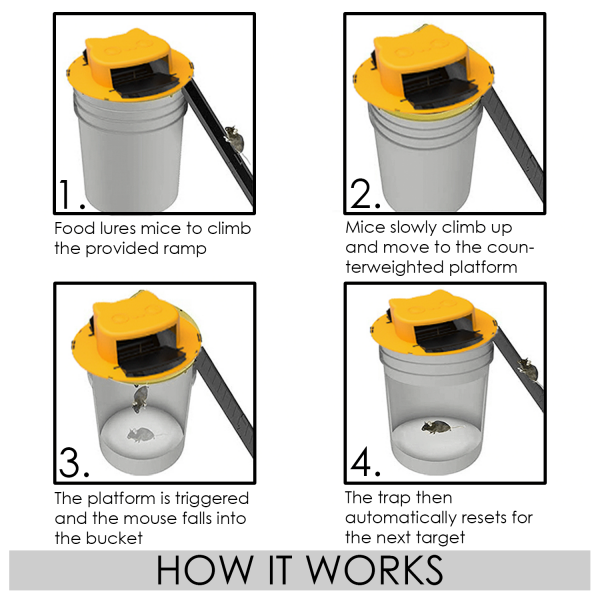 1.

Food lures mice to climb the provided ramp

2.

Mice slowly climb up and move to the counterweighted platform

3.

The platform is triggered and the mouse falls into the bucket

4.

The trap then automatically resets for the next target

HOW IT WORKS