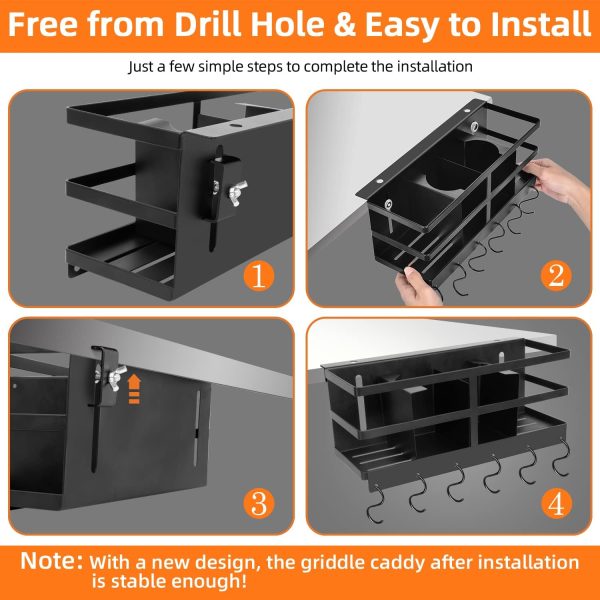 Free from Drill Hole & Easy to Install

Just a few simple steps to complete the installation

1

2

3

4

Note: With a new design, the griddle caddy after installation is stable enough!