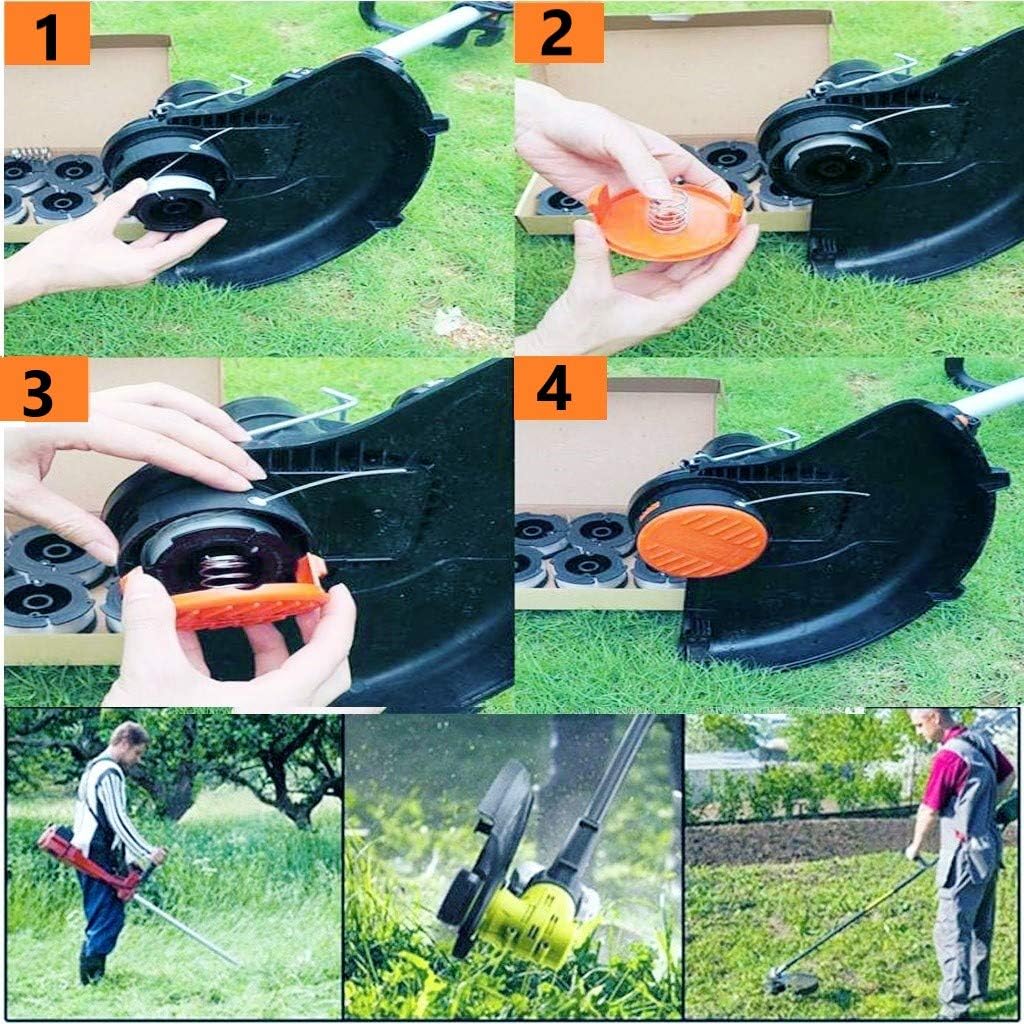 1

2

3

4