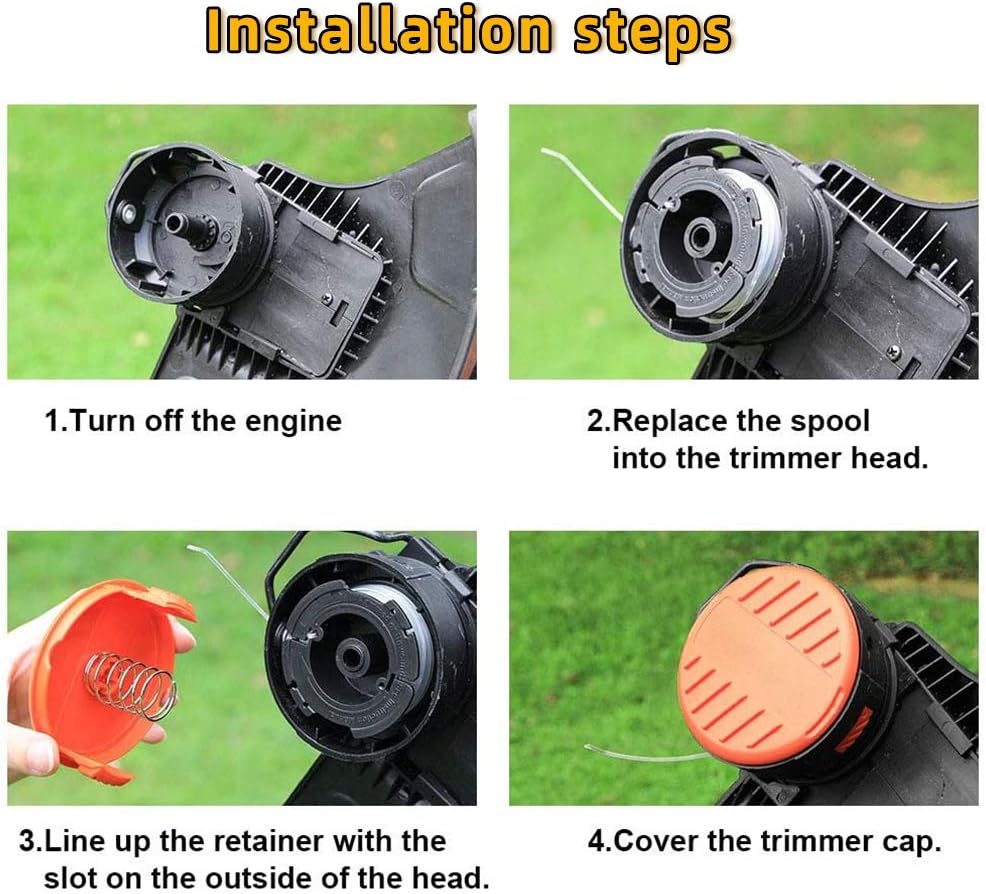 Installation steps

1.Turn off the engine

2.Replace the spool into the trimmer head.

3.Line up the retainer with the slot on the outside of the head.

4.Cover the trimmer cap.