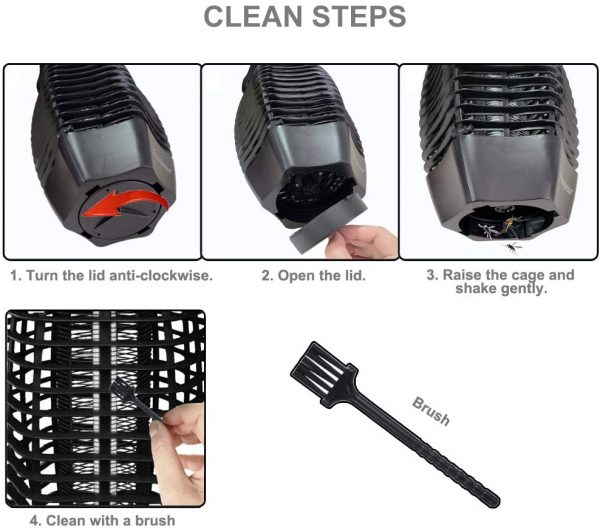 CLEAN STEPS

1. Turn the lid anti-clockwise.

2. Open the lid.

3. Raise the cage and shake gently.

4. Clean with a brush

Brush